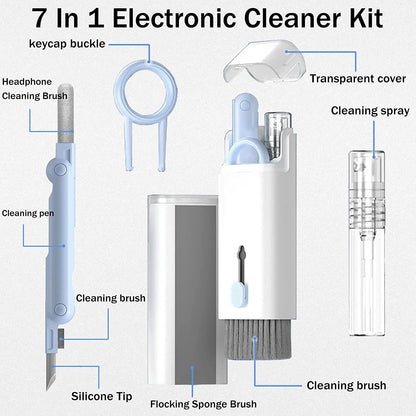 7 In 1 Electronic Cleaner Kit

keycap buckle

Transparent cover

Headphone Cleaning Brush

Cleaning spray

Cleaning pen

Cleaning brush

Silicone Tip

Flocking Sponge Brush

Cleaning brush