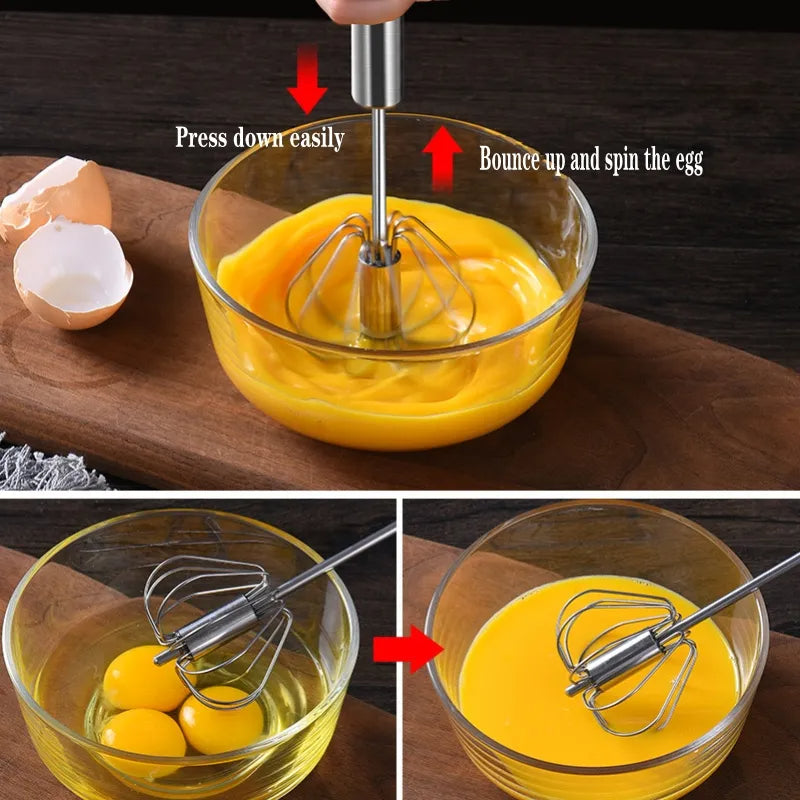 Press down easily

Bounce up and spin the egg