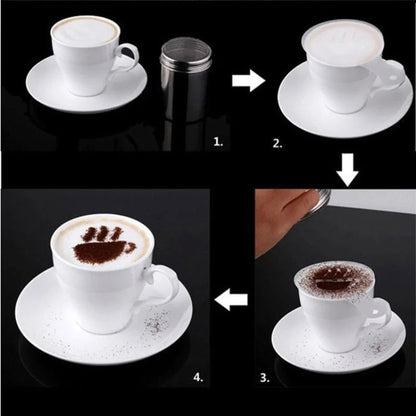 1.

2.

3.

4.