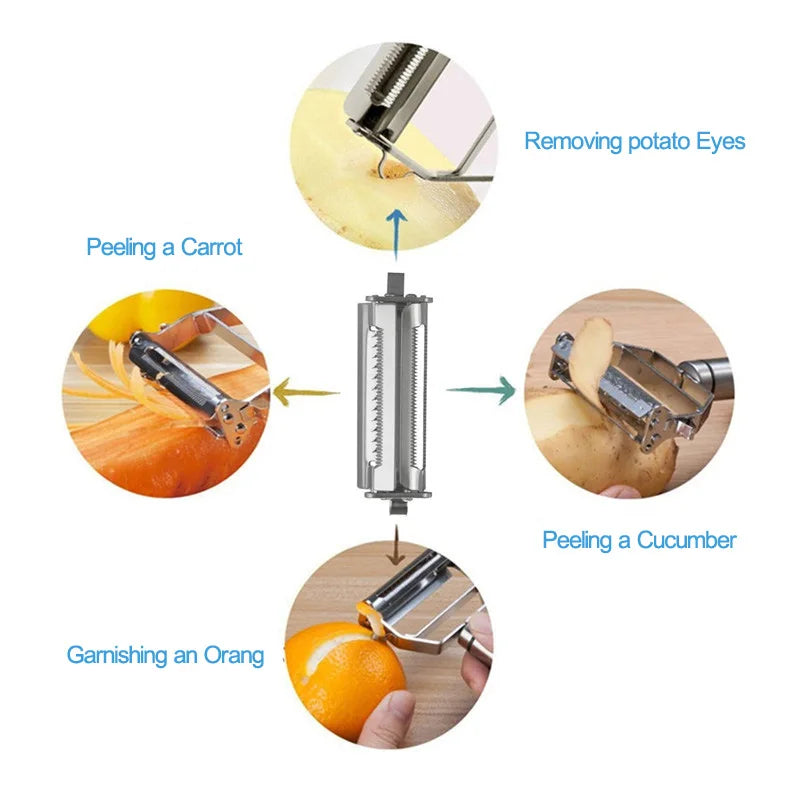 Removing potato Eyes

Peeling a Carrot

Peeling a Cucumber

Garnishing an Orang