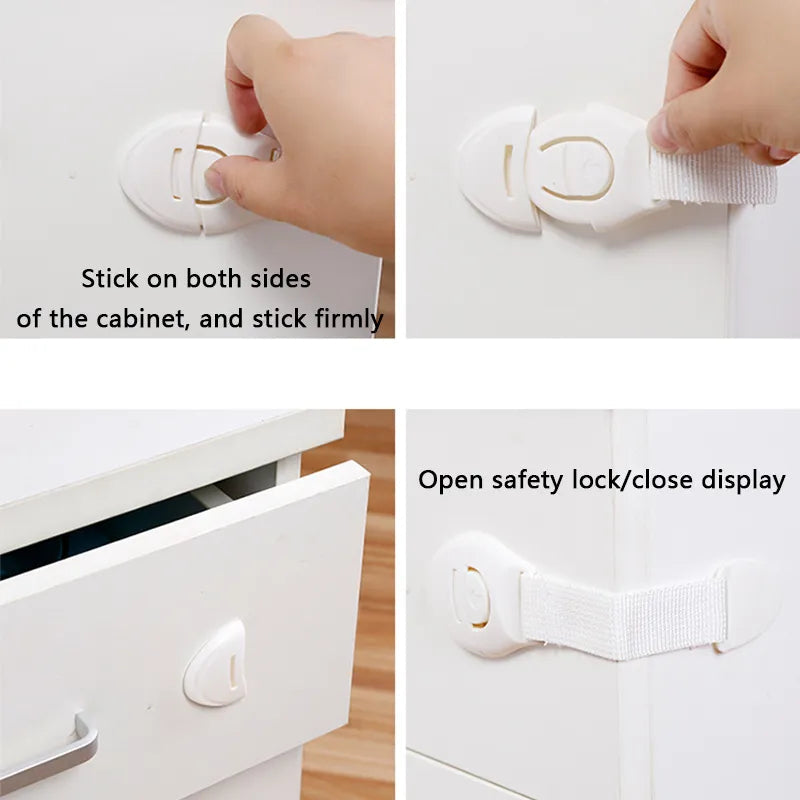 Stick on both sides of the cabinet, and stick firmly

Open safety lock/close display