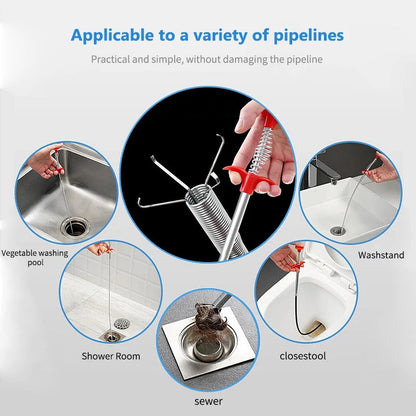 Applicable to a variety of pipelines

Practical and simple, without damaging the pipeline

Vegetable washing pool

Washstand

Shower Room

closestool

sewer