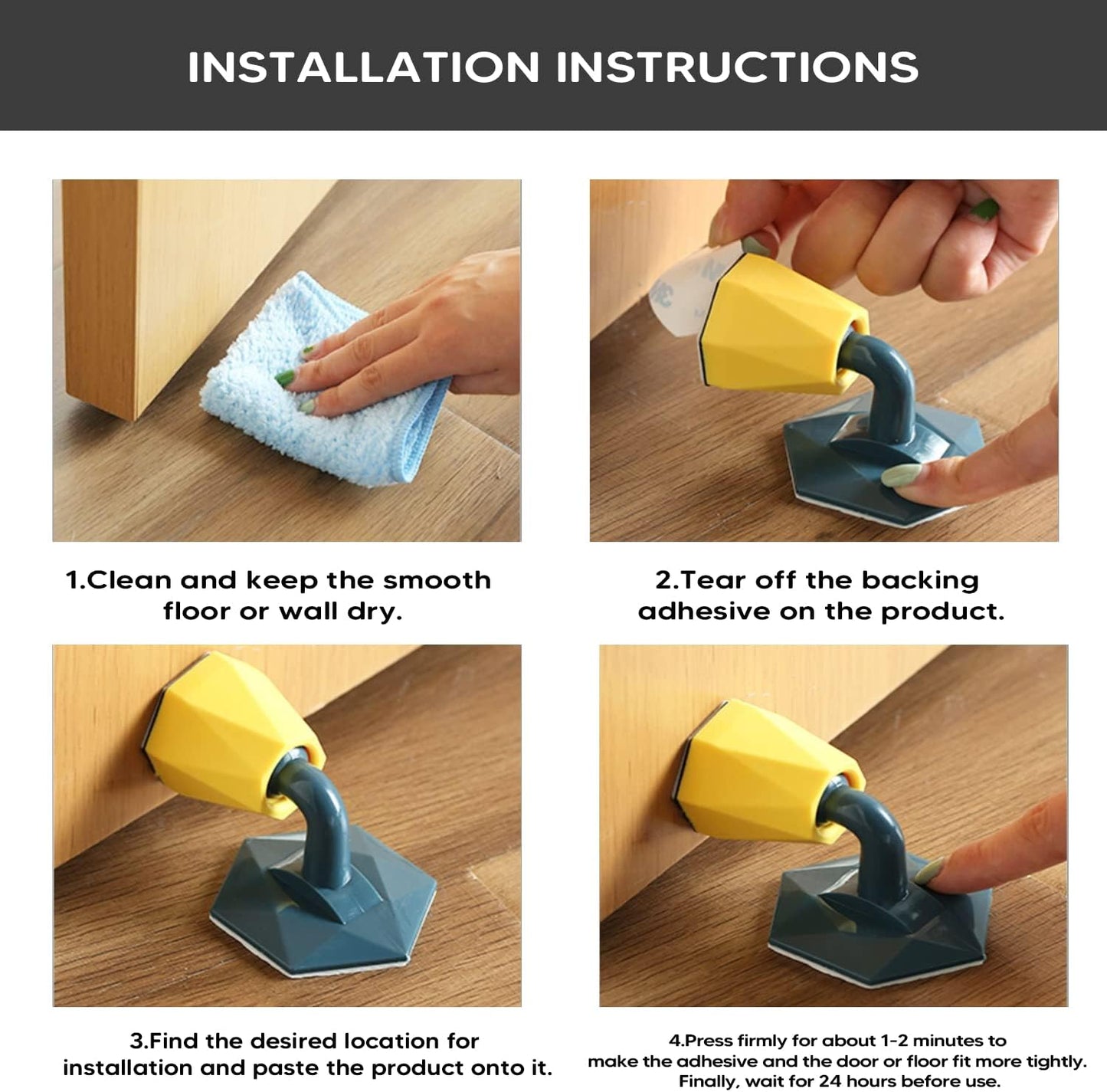 INSTALLATION INSTRUCTIONS

1.Clean and keep the smooth floor or wall dry.

2.Tear off the backing adhesive on the product.

3.Find the desired location for installation and paste the product onto it.

4.Press firmly for about 1-2 minutes to make the adhesive and the door or floor fit more tightly. Finally, wait for 24 hours before use.