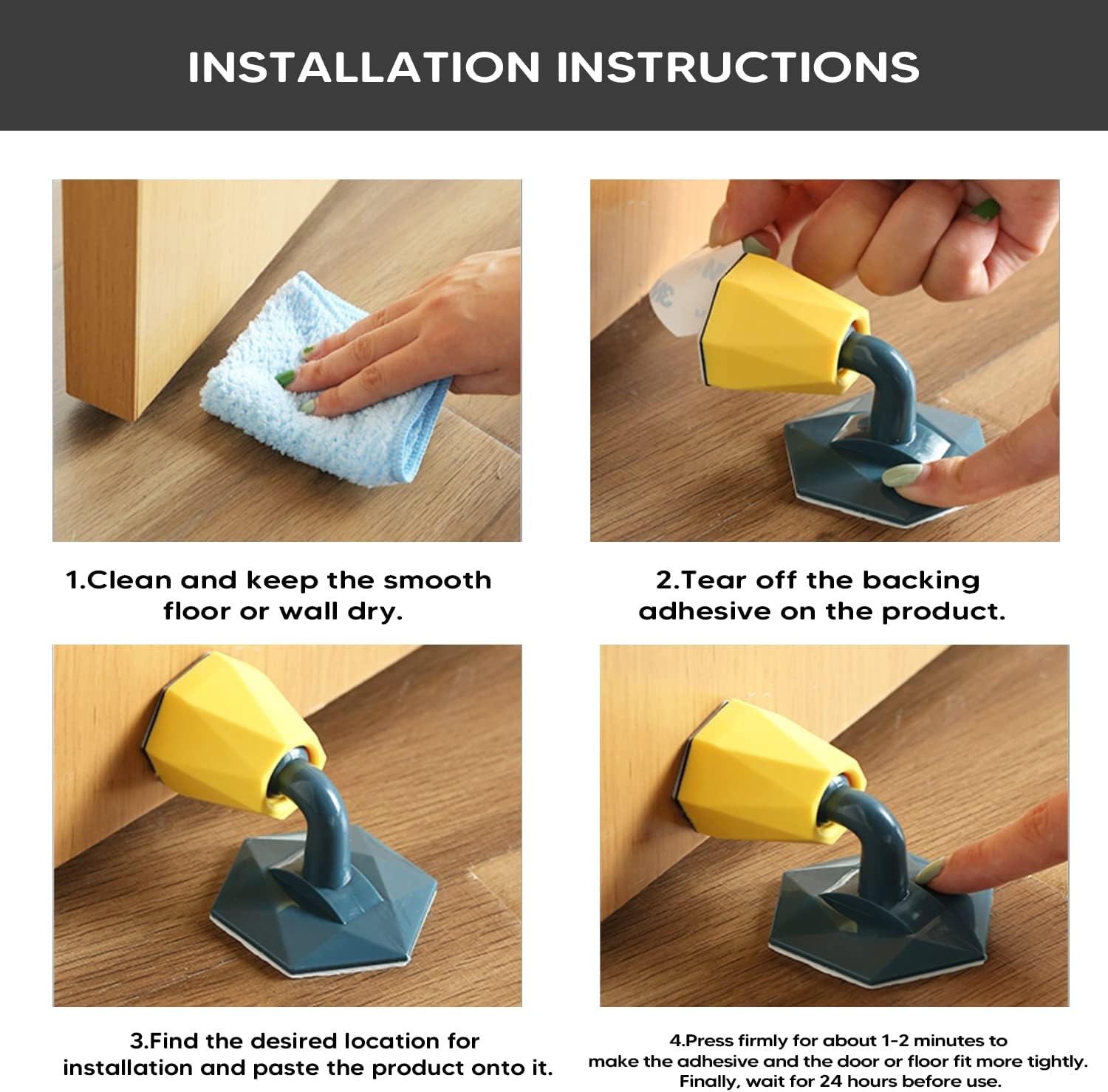 INSTALLATION INSTRUCTIONS

1.Clean and keep the smooth floor or wall dry.

2.Tear off the backing adhesive on the product.

3.Find the desired location for installation and paste the product onto it.

4.Press firmly for about 1-2 minutes to make the adhesive and the door or floor fit more tightly. Finally, wait for 24 hours before use.