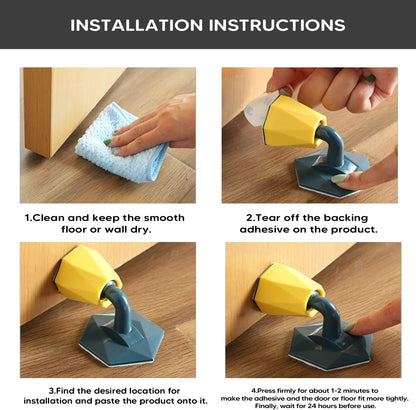 INSTALLATION INSTRUCTIONS

1.Clean and keep the smooth floor or wall dry.

2.Tear off the backing adhesive on the product.

3.Find the desired location for installation and paste the product onto it.

4.Press firmly for about 1-2 minutes to make the adhesive and the door or floor fit more tightly. Finally, wait for 24 hours before use.