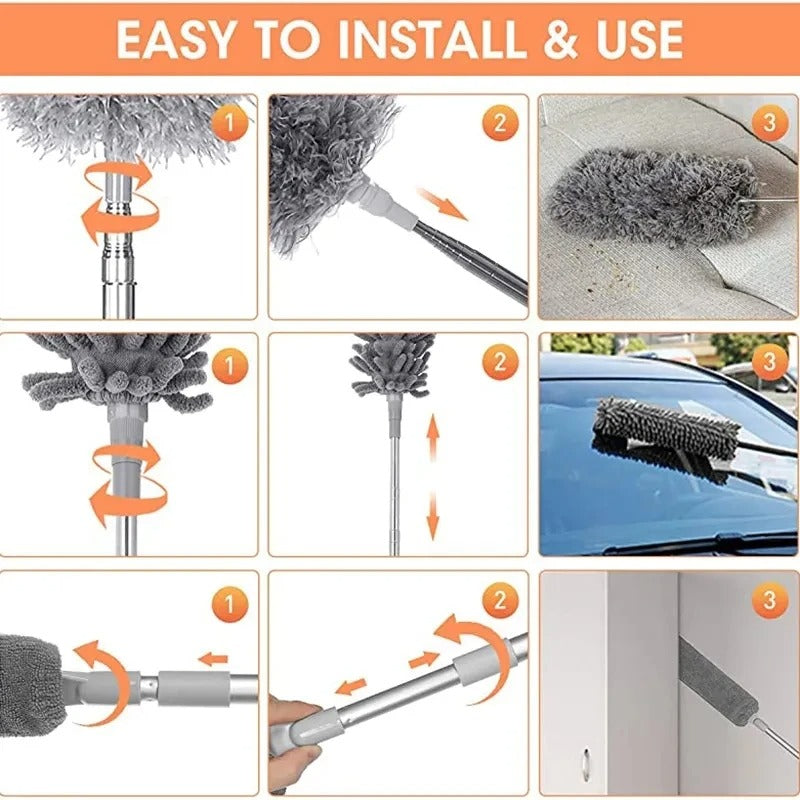 EASY TO INSTALL & USE

1

2

3

1

2

3

1

2

3