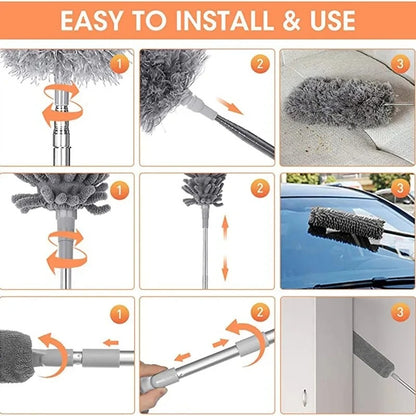 EASY TO INSTALL & USE

1

2

3

1

2

3

1

2

3