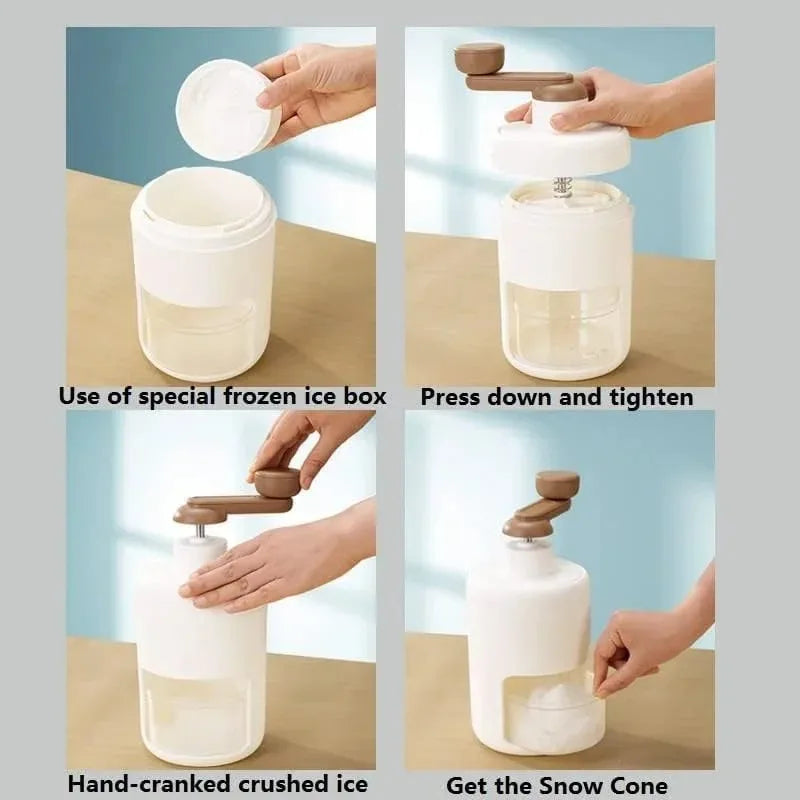 Use of special frozen ice box

Press down and tighten

Hand-cranked crushed ice

Get the Snow Cone