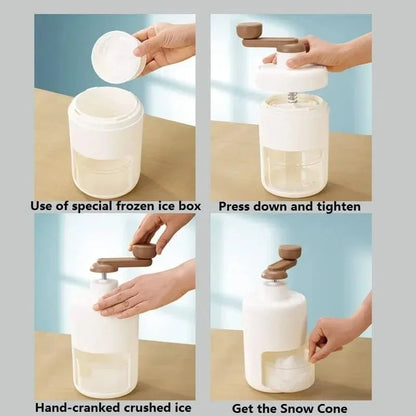 Use of special frozen ice box

Press down and tighten

Hand-cranked crushed ice

Get the Snow Cone