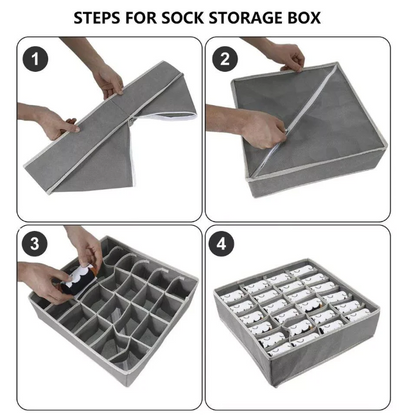 STEPS FOR SOCK STORAGE BOX

1

2

3

4